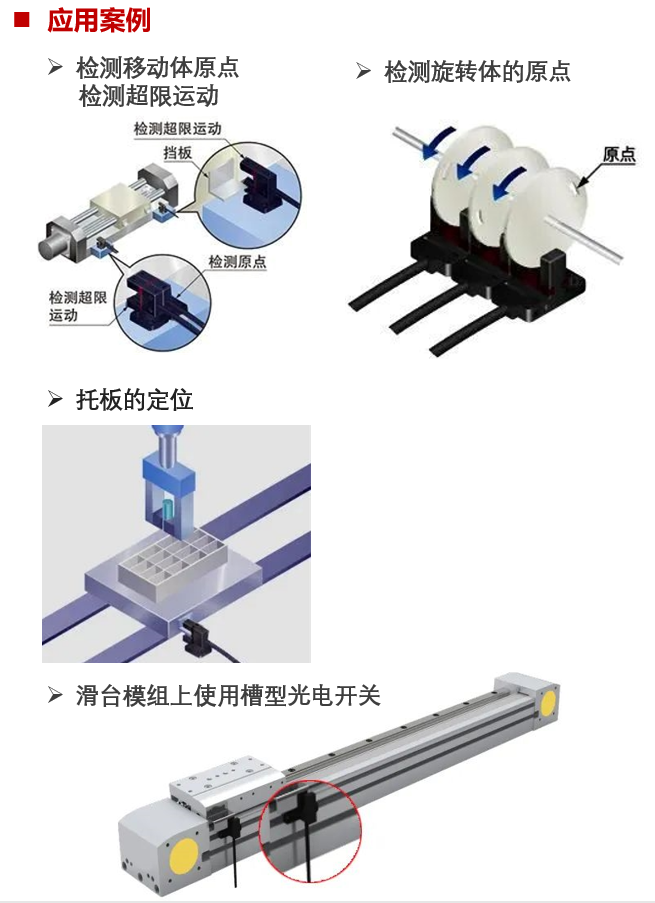 ■ 应用案例

➢ 检测移动体原点
检测超限运动

检测超限运动
挡板
检测原点
检测超限运动

➢ 检测旋转体的原点

原点

➢ 托板的定位

➢ 滑台模组上使用槽型光电开关