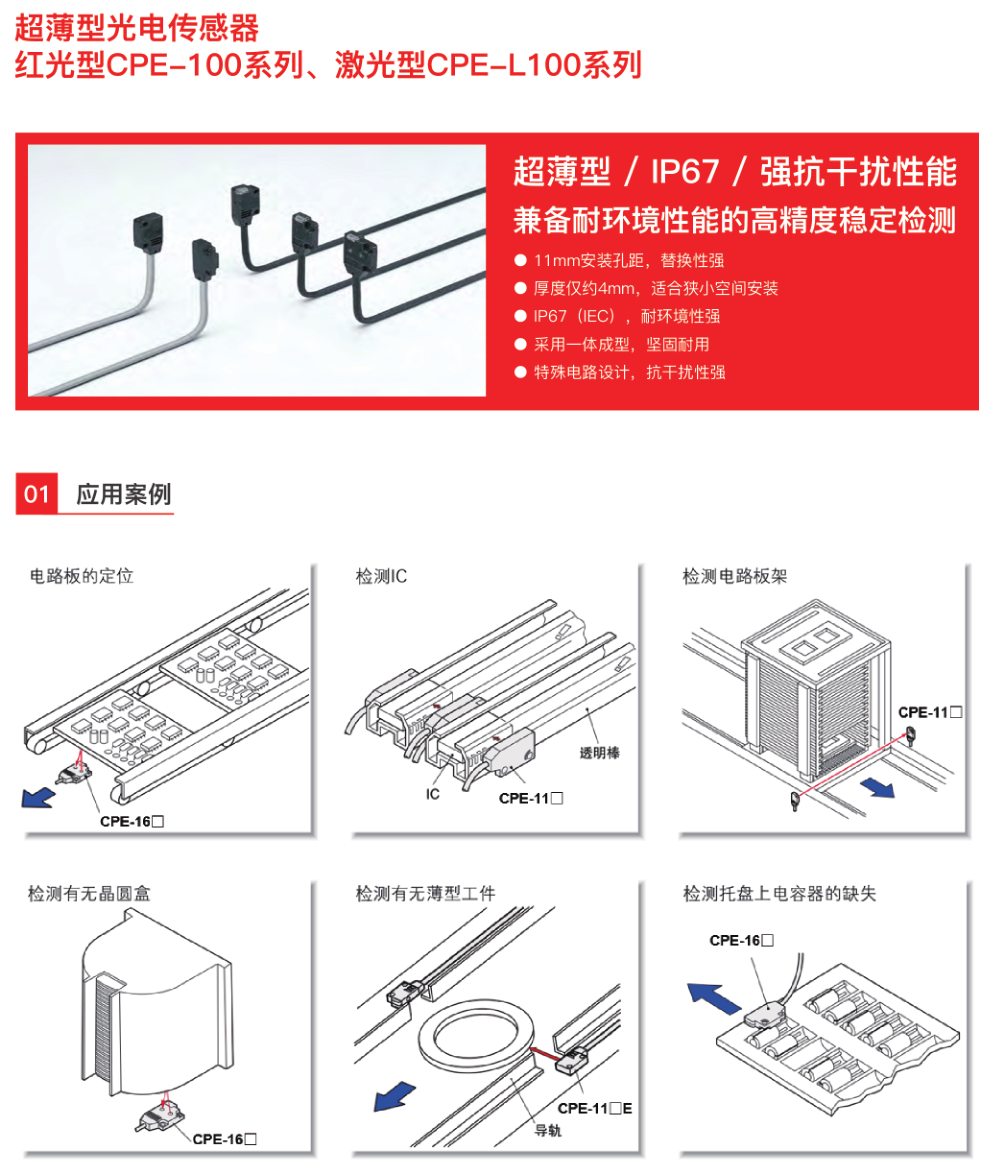 超薄型光电传感器
红光型CPE-100系列、激光型CPE-L100系列

超薄型 / IP67 / 强抗干扰性能
兼备耐环境性能的高精度稳定检测
● 11mm安装孔距，替换性强
● 厚度仅约4mm，适合狭小空间安装
● IP67（IEC），耐环境性强
● 采用一体成型，坚固耐用
● 特殊电路设计，抗干扰性强

01 应用案例

电路板的定位
CPE-16□

检测IC
透明棒
IC
CPE-11□

检测电路板架
CPE-11□

检测有无晶圆盒
CPE-16□

检测有无薄型工件
CPE-11□E
导轨

检测托盘上电容器的缺失
CPE-16□